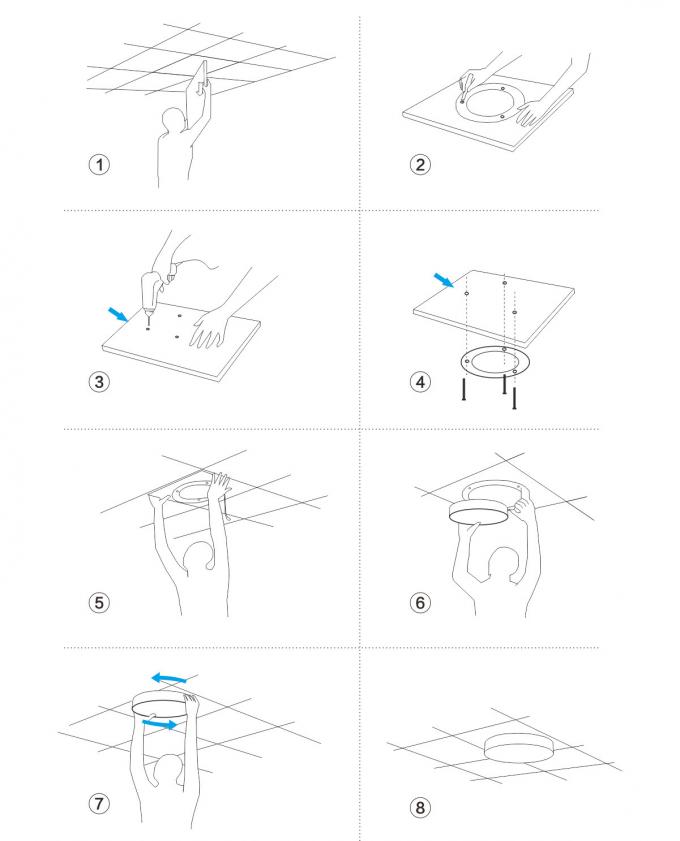 1

2

3

4

5

6

7

8